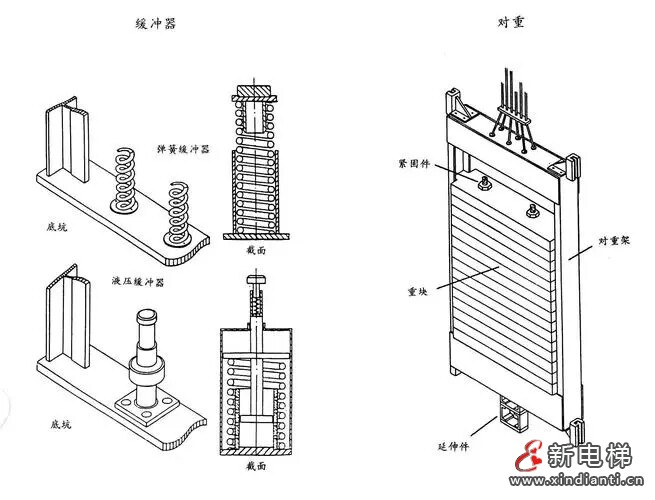 缓冲器

弹簧缓冲器

底坑

截面

液压缓冲器

底坑

截面

对重

紧固件

对重架

重块

延伸件

新电梯
www.xindianti.cn